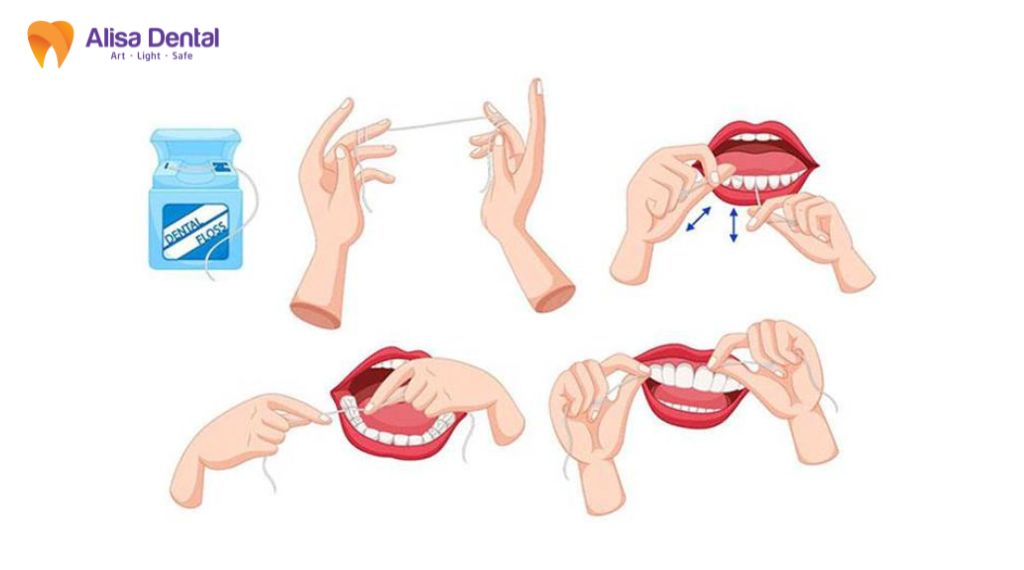 Alisa Dental
Art · Light · Safe

DENTAL FLOSS